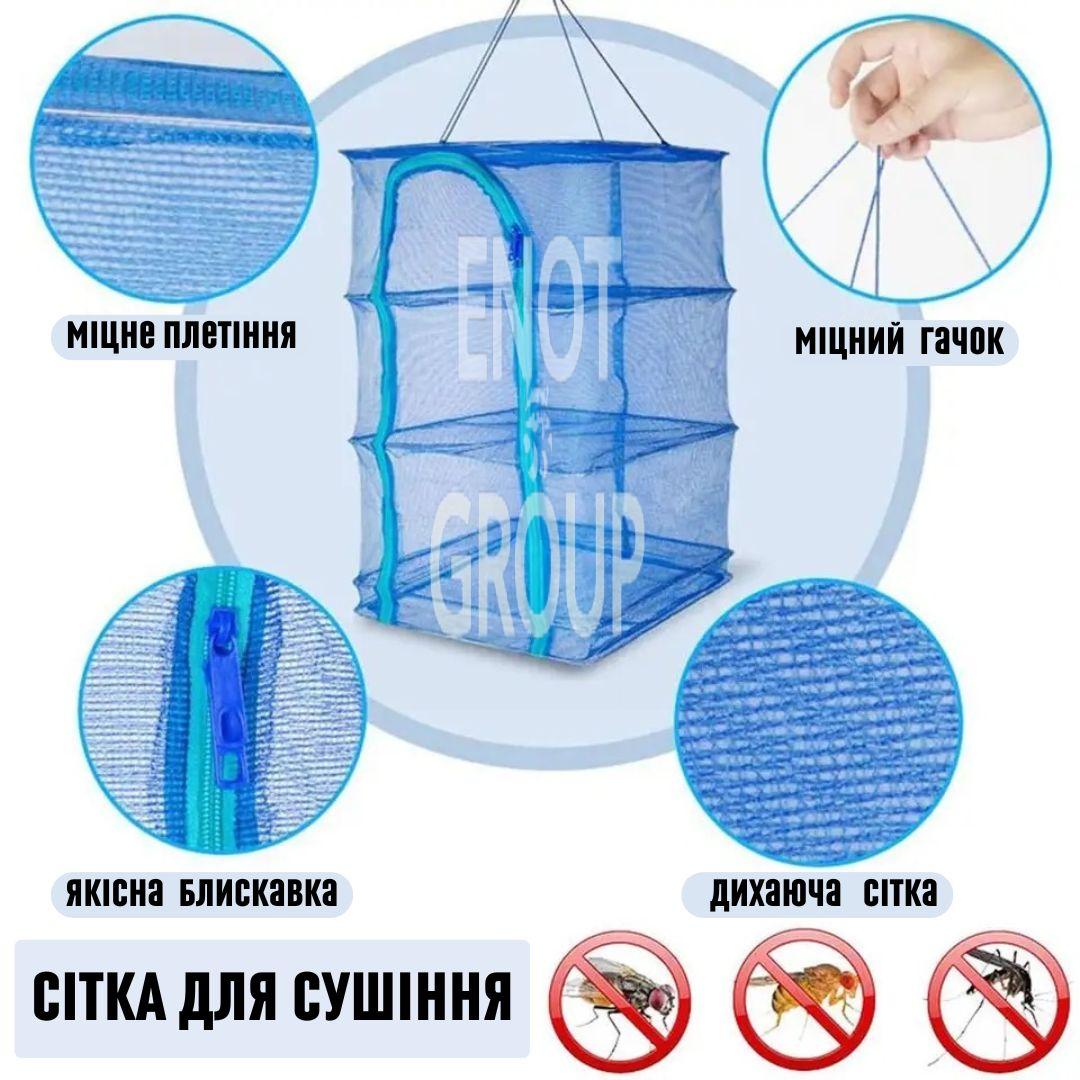 міцне плетіння

міцний гачок

ENOT GROUP

якісна блискавка

дихаюча сітка

СІТКА ДЛЯ СУШІННЯ